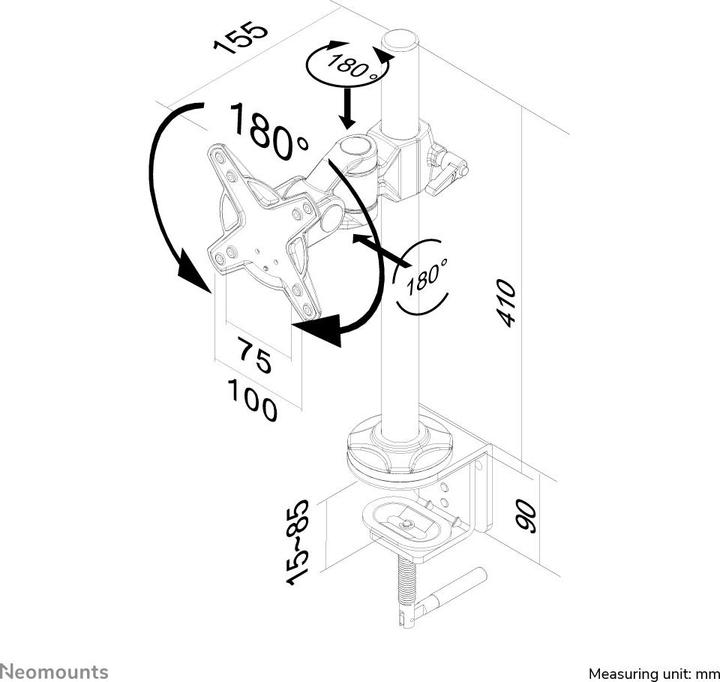 155

180°

180°

180°

410

75

100

15~85

90

Neomounts

Measuring unit: mm