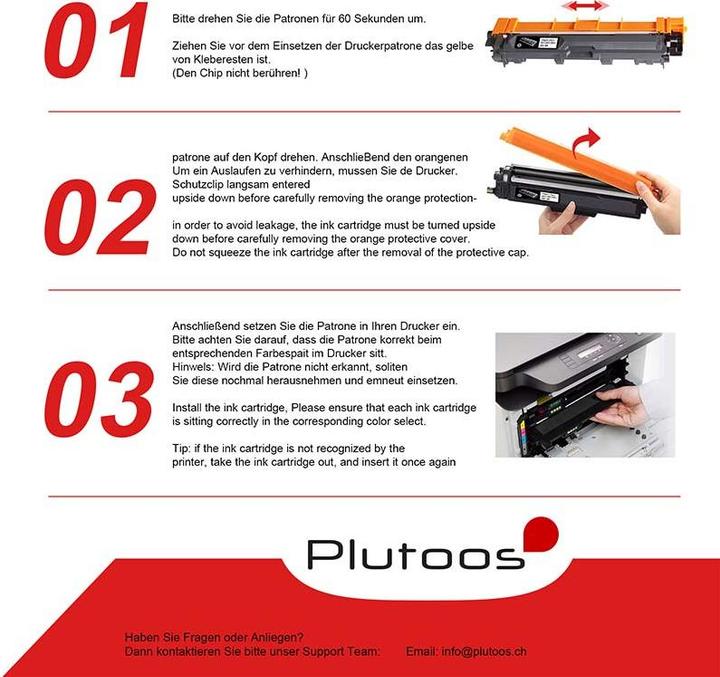 01

Bitte drehen Sie die Patronen für 60 Sekunden um.

Ziehen Sie vor dem Einsetzen der Druckerpatrone das gelbe von Kleberesten ist.
(Den Chip nicht berühren! )

02

patrone auf den Kopf drehen. AnschlieBend den orangenen
Um ein Auslaufen zu verhindern, mussen Sie de Drucker.
Schutzclip langsam entered
upside down before carefully removing the orange protection-

in order to avoid leakage, the ink cartridge must be turned upside down before carefully removing the orange protective cover.
Do not squeeze the ink cartridge after the removal of the protective cap.

03

Anschließend setzen Sie die Patrone in Ihren Drucker ein.
Bitte achten Sie darauf, dass die Patrone korrekt beim entsprechenden Farbespait im Drucker sitt.
Hinwels: Wird die Patrone nicht erkannt, soliten Sie diese nochmal herausnehmen und emneut einsetzen.

Install the ink cartridge, Please ensure that each ink cartridge is sitting correctly in the corresponding color select.

Tip: if the ink cartridge is not recognized by the printer, take the ink cartridge out, and insert it once again

Plutoos

Haben Sie Fragen oder Anliegen?
Dann kontaktieren Sie bitte unser Support Team: Email: info@plutoos.ch