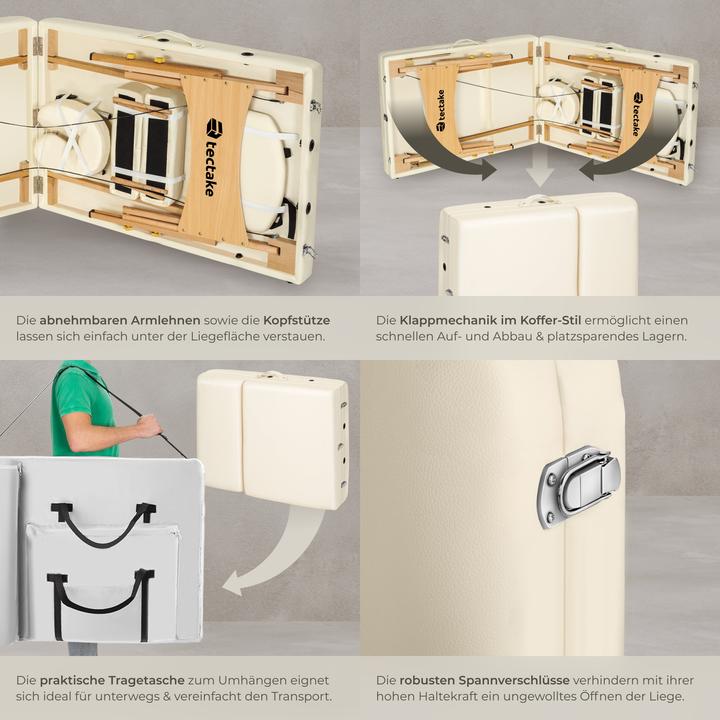 tectake

tectake

tectake

Die abnehmbaren Armlehnen sowie die Kopfstütze lassen sich einfach unter der Liegefläche verstauen.

Die Klappmechanik im Koffer-Stil ermöglicht einen schnellen Auf- und Abbau & platzsparendes Lagern.

Die praktische Tragetasche zum Umhängen eignet sich ideal für unterwegs & vereinfacht den Transport.

Die robusten Spannverschlüsse verhindern mit ihrer hohen Haltekraft ein ungewolltes Öffnen der Liege.