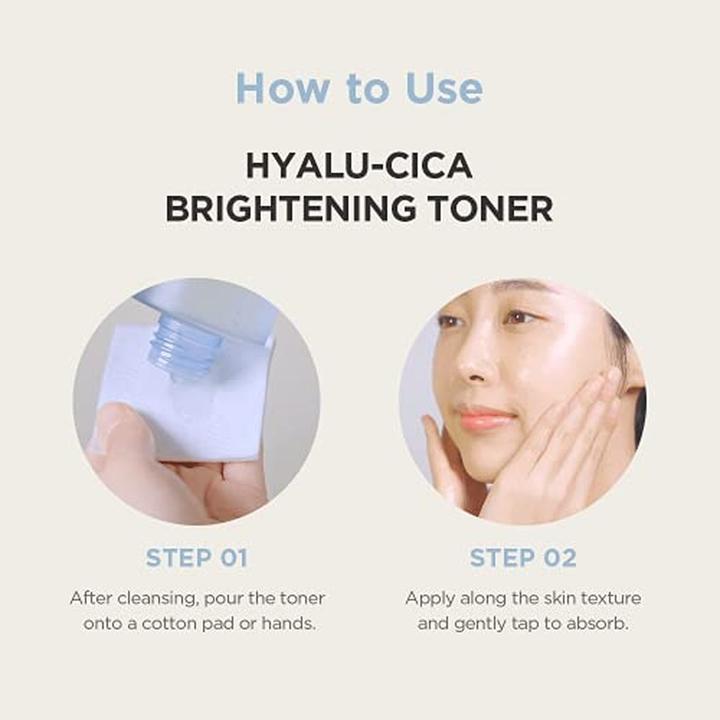 How to Use

HYALU-CICA BRIGHTENING TONER

STEP 01

After cleansing, pour the toner onto a cotton pad or hands.

STEP 02

Apply along the skin texture and gently tap to absorb.