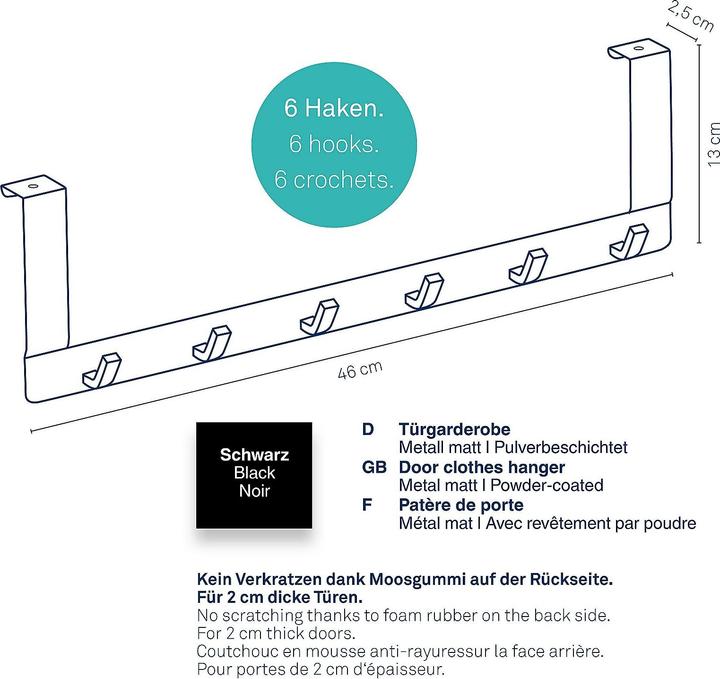 2,5 cm

13 cm

6 Haken.
6 hooks.
6 crochets.

46 cm

Schwarz
Black
Noir

D Türgarderobe
Metall matt I Pulverbeschichtet
GB Door clothes hanger
Metal matt I Powder-coated
F Patère de porte
Métal mat I Avec revêtement par poudre

Kein Verkratzen dank Moosgummi auf der Rückseite.
Für 2 cm dicke Türen.
No scratching thanks to foam rubber on the back side.
For 2 cm thick doors.
Coutchouc en mousse anti-rayuressur la face arrière.
Pour portes de 2 cm d'épaisseur.