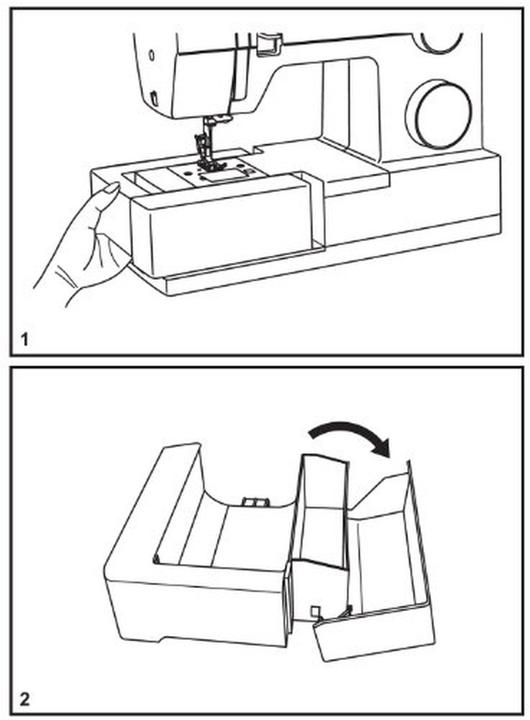 1

2