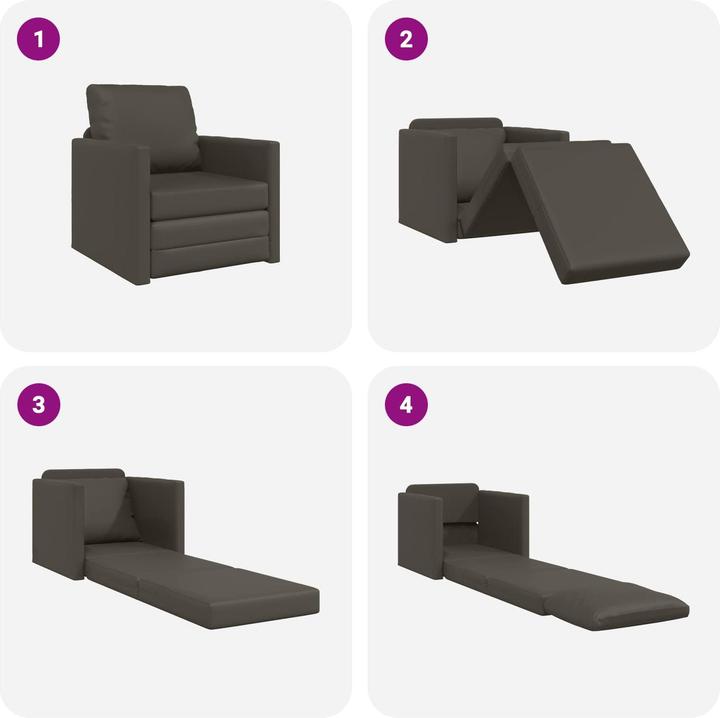 1

2

3

4