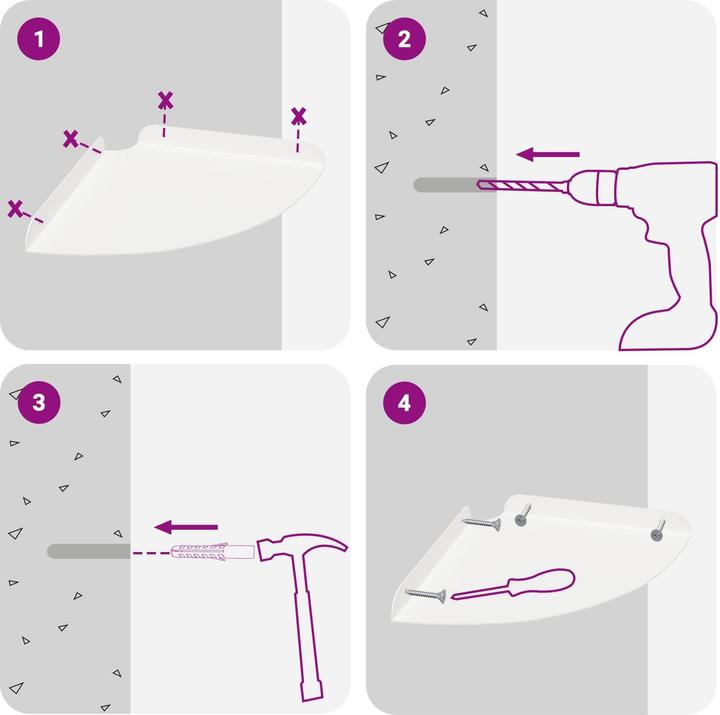 1

2

3

4