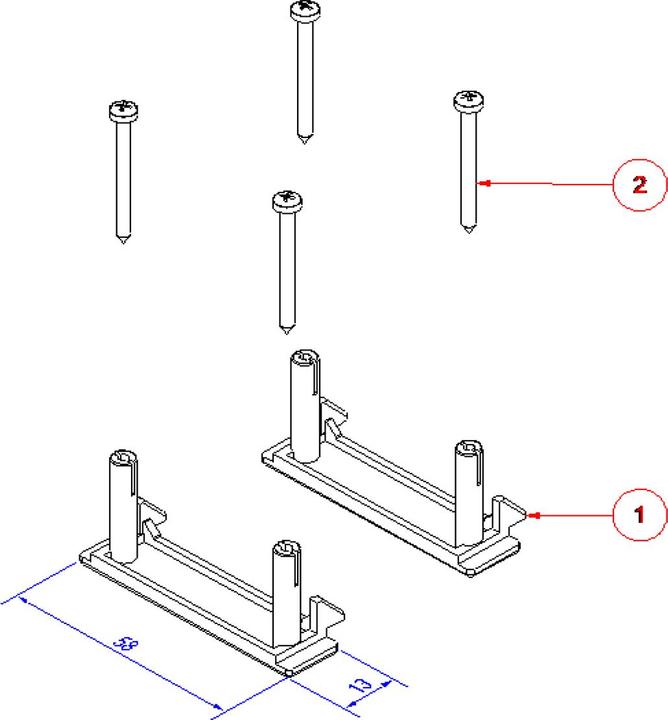 2
1
58
13