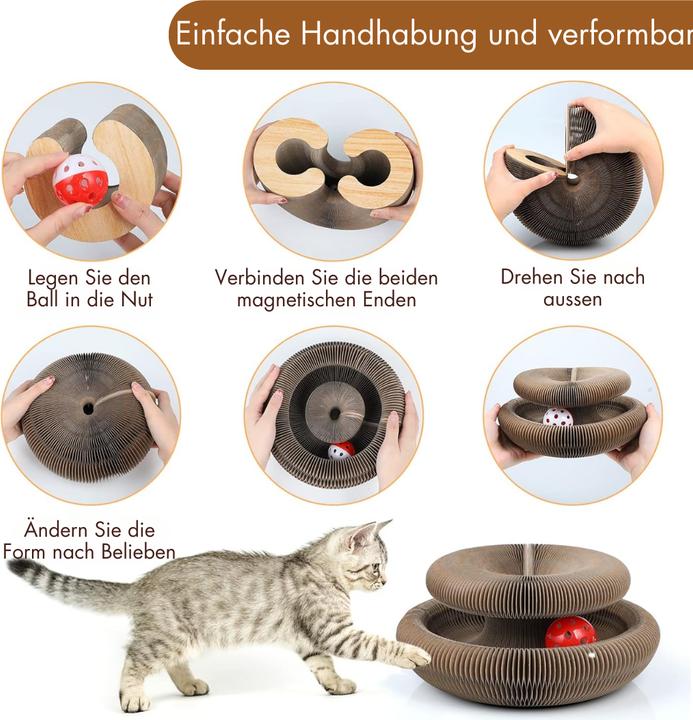 Einfache Handhabung und verformbar

Legen Sie den Ball in die Nut

Verbinden Sie die beiden magnetischen Enden

Drehen Sie nach aussen

Ändern Sie die Form nach Belieben