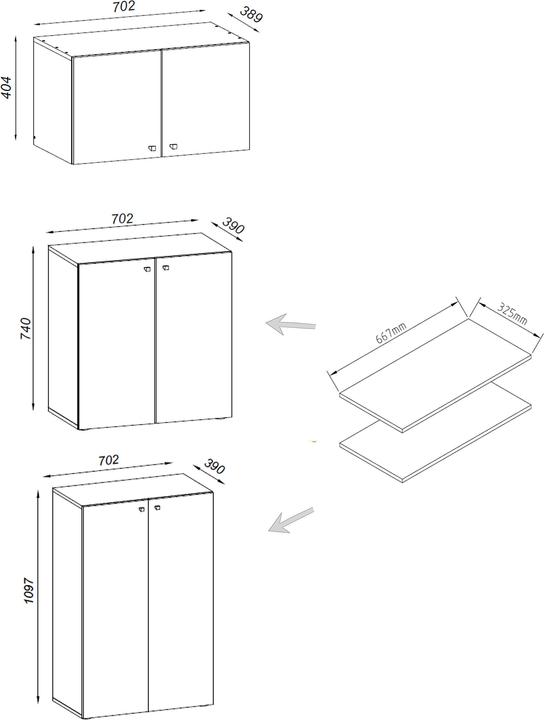 702
389
404

702
390
740

667mm
325mm

702
390
1097