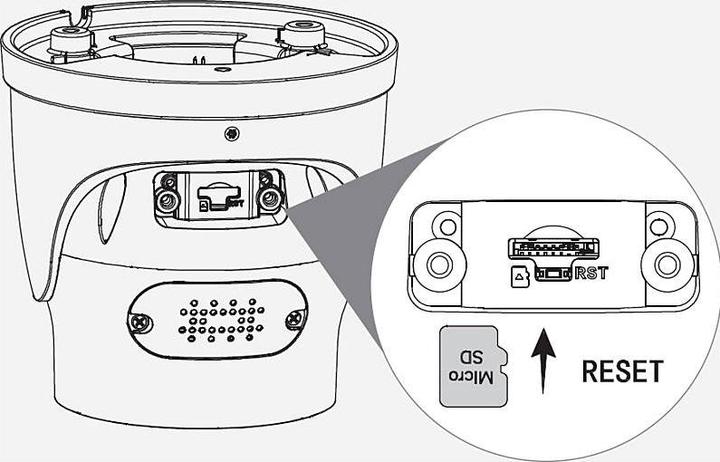 RST

RST

Micro SD

RESET