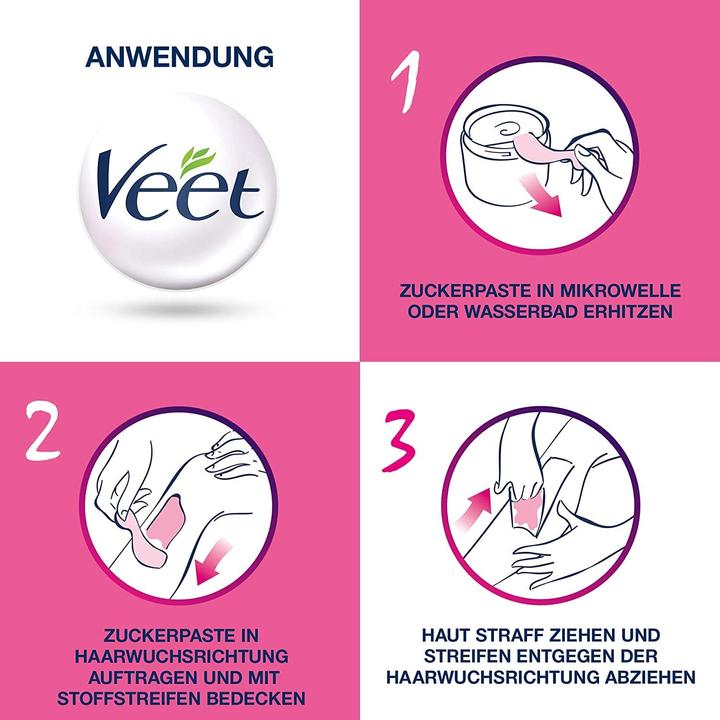 ANWENDUNG

Veet

1

ZUCKERPASTE IN MIKROWELLE ODER WASSERBAD ERHITZEN

2

ZUCKERPASTE IN HAARWUCHSRICHTUNG AUFTRAGEN UND MIT STOFFSTREIFEN BEDECKEN

3

HAUT STRAFF ZIEHEN UND STREIFEN ENTGEGEN DER HAARWUCHSRICHTUNG ABZIEHEN