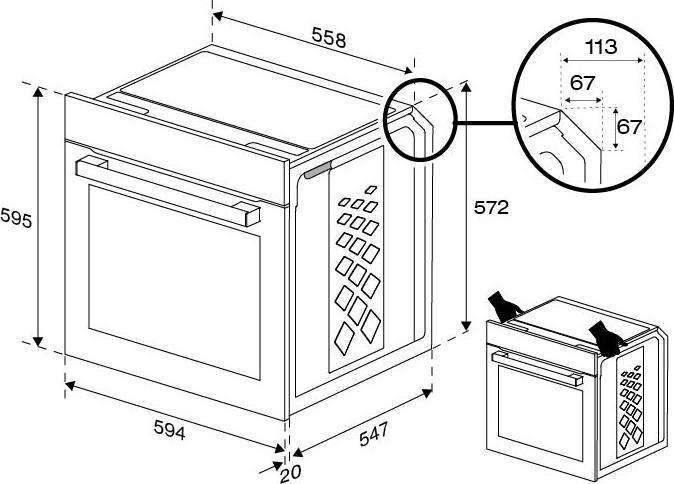 558

113

67

67

595

572

594

547

20