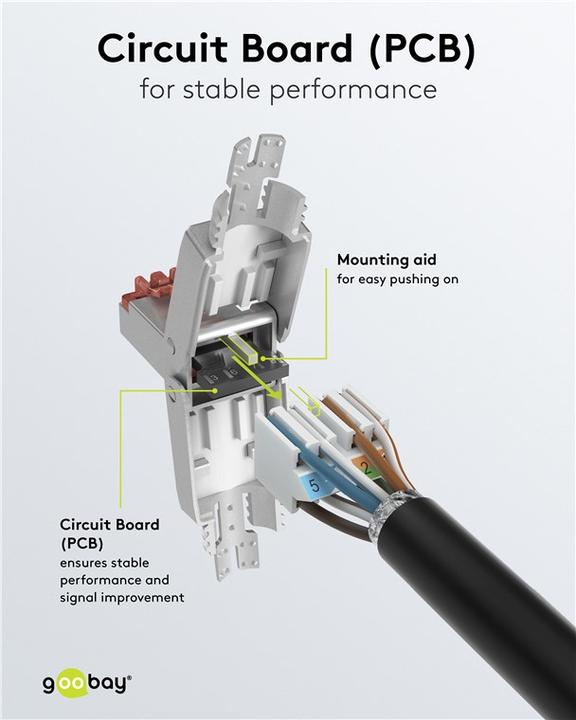 Circuit Board (PCB)
for stable performance

Mounting aid
for easy pushing on

5
2

Circuit Board (PCB)
ensures stable performance and signal improvement

goobay®