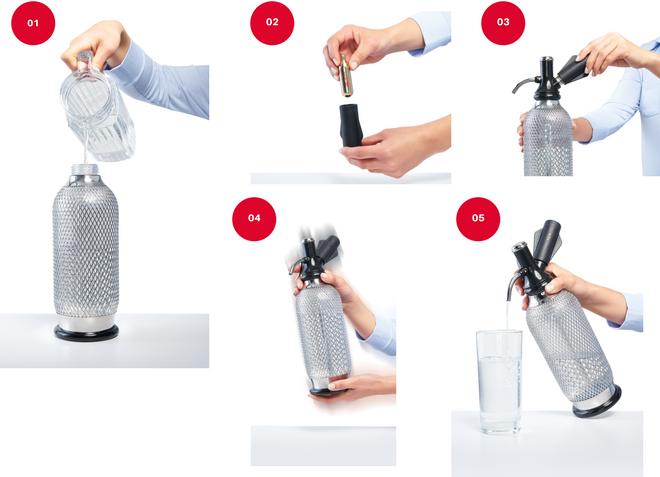 01

02

03

04

05