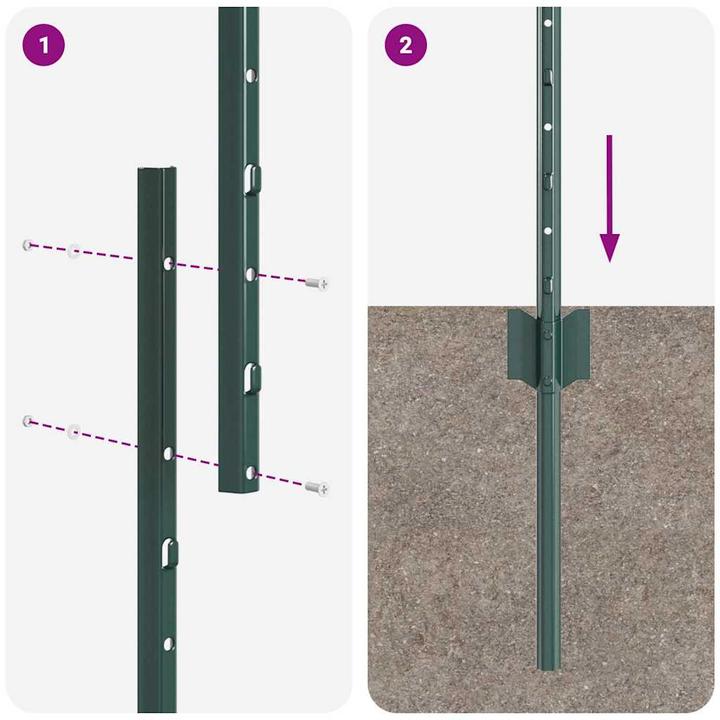 1

2