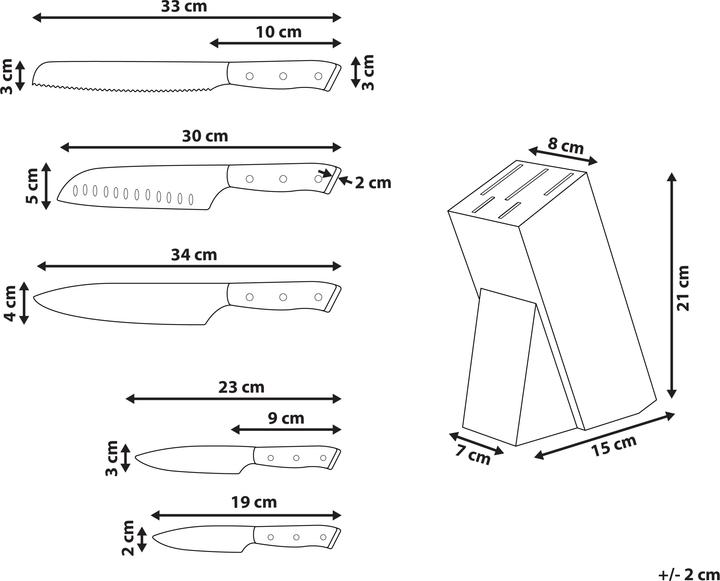 33 cm
10 cm
3 cm
3 cm
30 cm
5 cm
2 cm
34 cm
4 cm
23 cm
9 cm
3 cm
19 cm
2 cm
8 cm
21 cm
7 cm
15 cm
+/- 2 cm