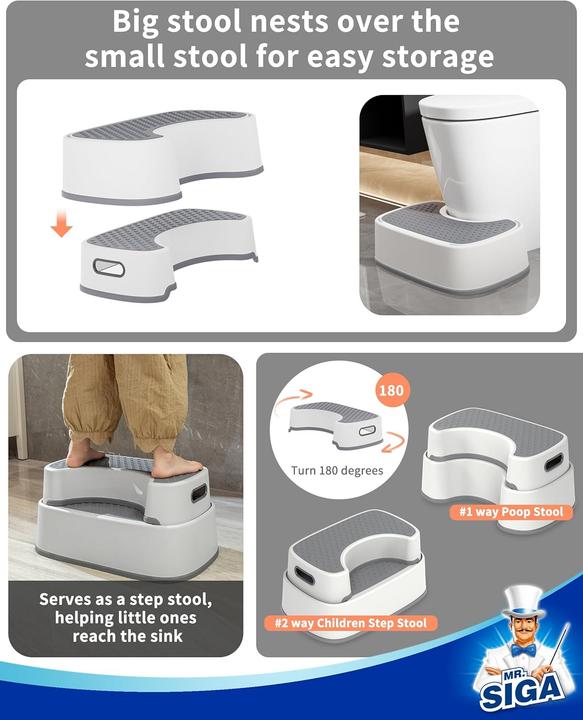 Big stool nests over the small stool for easy storage

Serves as a step stool, helping little ones reach the sink

180

Turn 180 degrees

#1 way Poop Stool

#2 way Children Step Stool

MR. SIGA