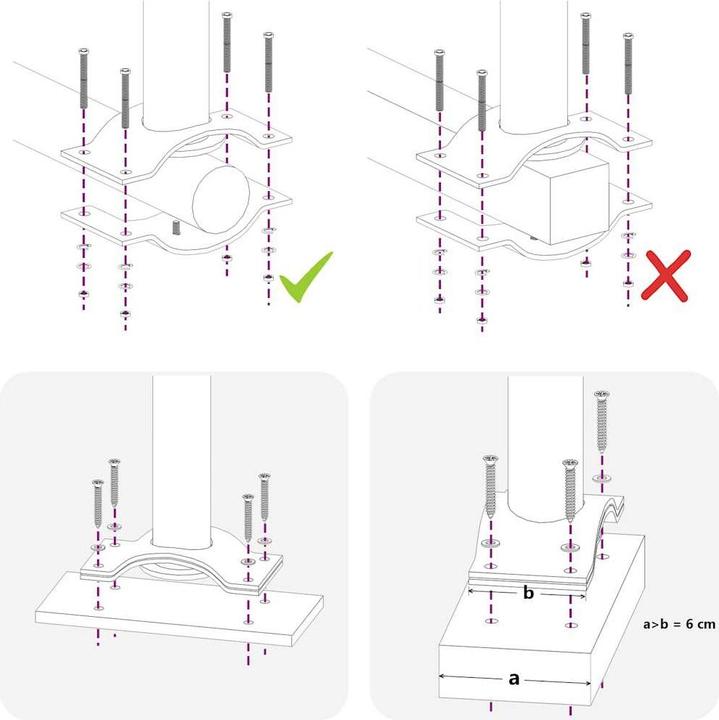 b

a>b = 6 cm

a