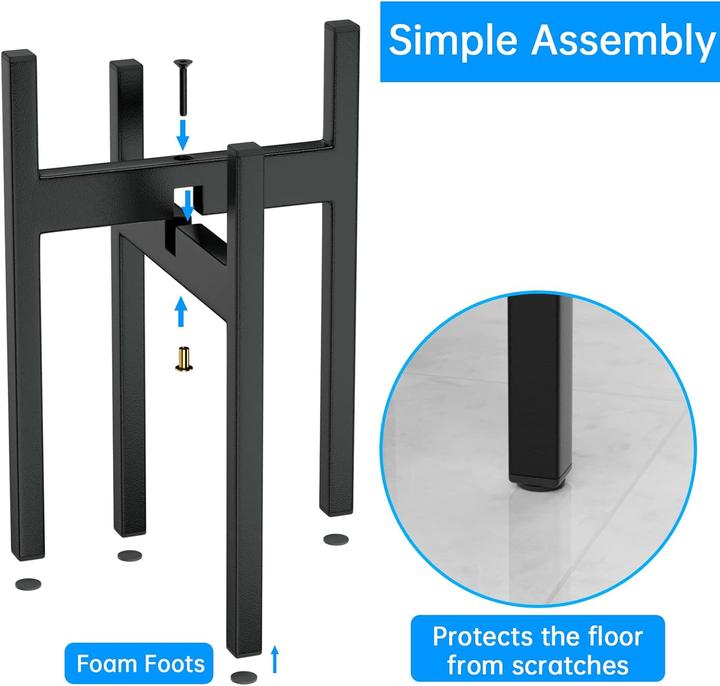 Simple Assembly

Foam Foots

Protects the floor from scratches