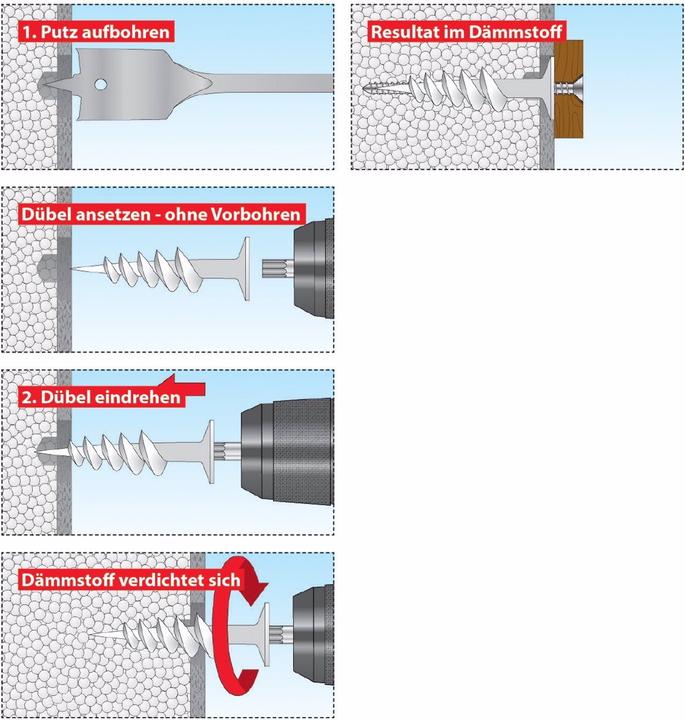 1. Putz aufbohren

Dübel ansetzen - ohne Vorbohren

2. Dübel eindrehen

Dämmstoff verdichtet sich

Resultat im Dämmstoff