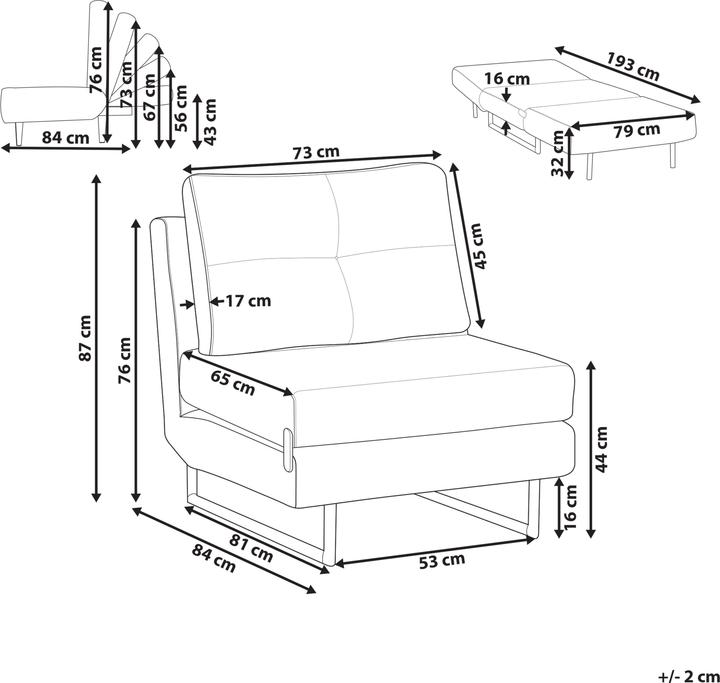 76 cm
73 cm
67 cm
56 cm
43 cm
84 cm
193 cm
16 cm
79 cm
32 cm
73 cm
45 cm
17 cm
87 cm
76 cm
65 cm
44 cm
16 cm
81 cm
84 cm
53 cm
+/- 2 cm