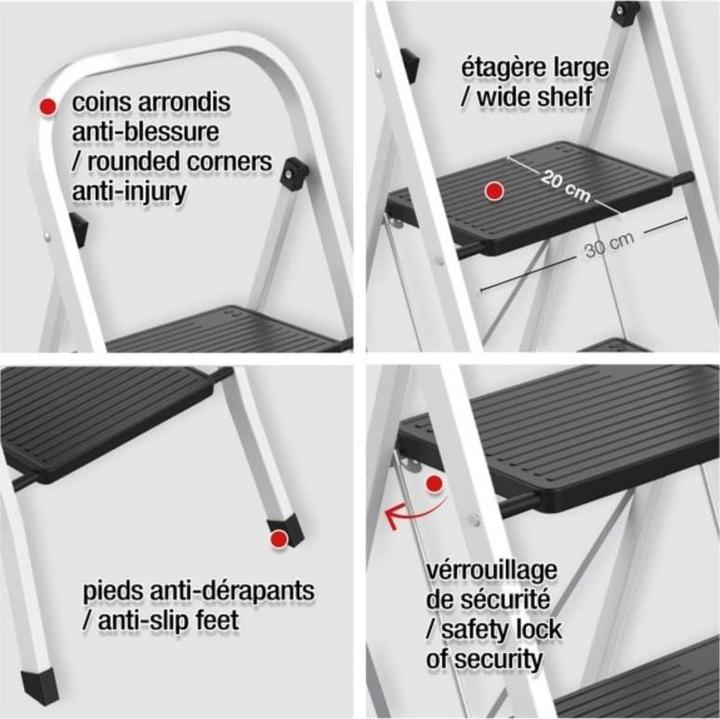 coins arrondis anti-blessure / rounded corners anti-injury

étagère large / wide shelf

20 cm

30 cm

pieds anti-dérapants / anti-slip feet

vérrouillage de sécurité / safety lock of security