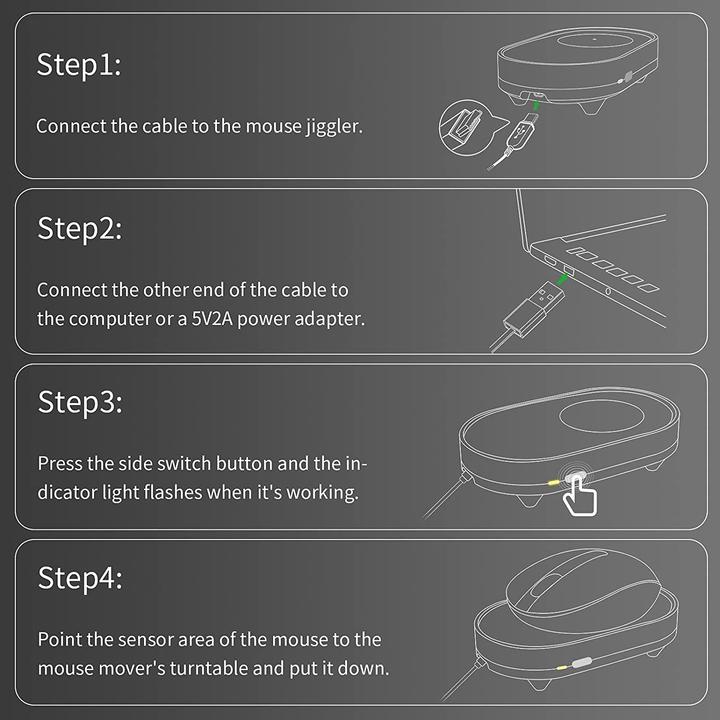 Step1:

Connect the cable to the mouse jiggler.

Step2:

Connect the other end of the cable to the computer or a 5V2A power adapter.

Step3:

Press the side switch button and the indicator light flashes when it's working.

Step4:

Point the sensor area of the mouse to the mouse mover's turntable and put it down.