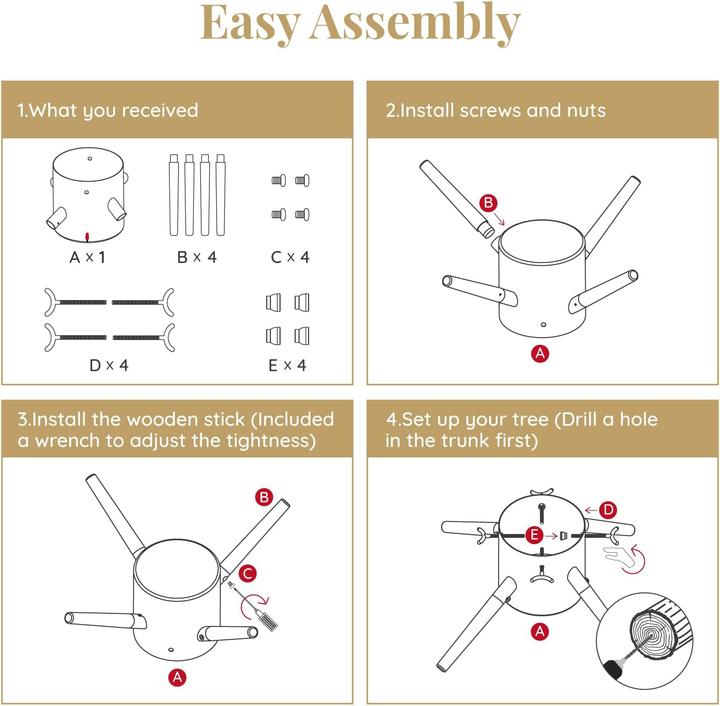 Easy Assembly

1.What you received

A × 1
B × 4
C × 4
D × 4
E × 4

2.Install screws and nuts

B
A

3.Install the wooden stick (Included a wrench to adjust the tightness)

B
C
A

4.Set up your tree (Drill a hole in the trunk first)

D
E
A