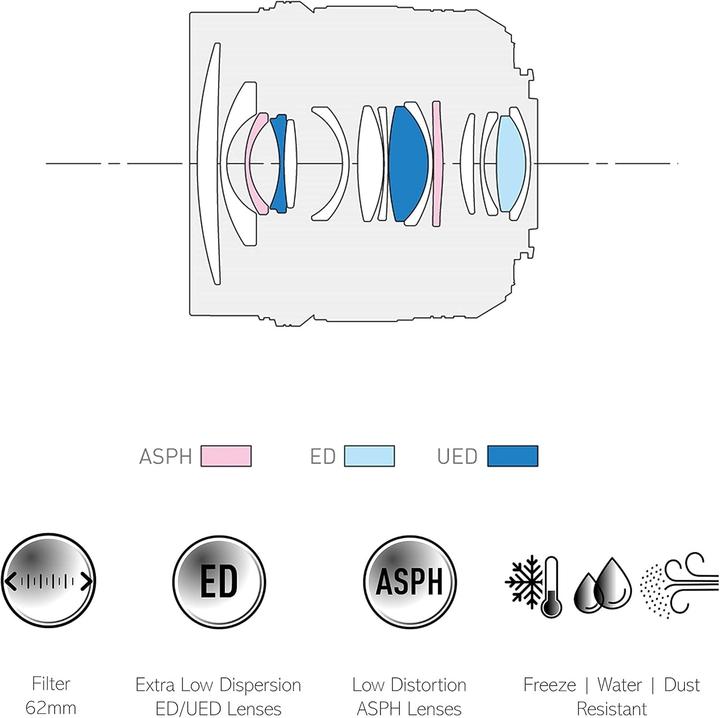 ASPH ED UED

ED

ASPH

Filter
62mm

Extra Low Dispersion
ED/UED Lenses

Low Distortion
ASPH Lenses

Freeze | Water | Dust
Resistant