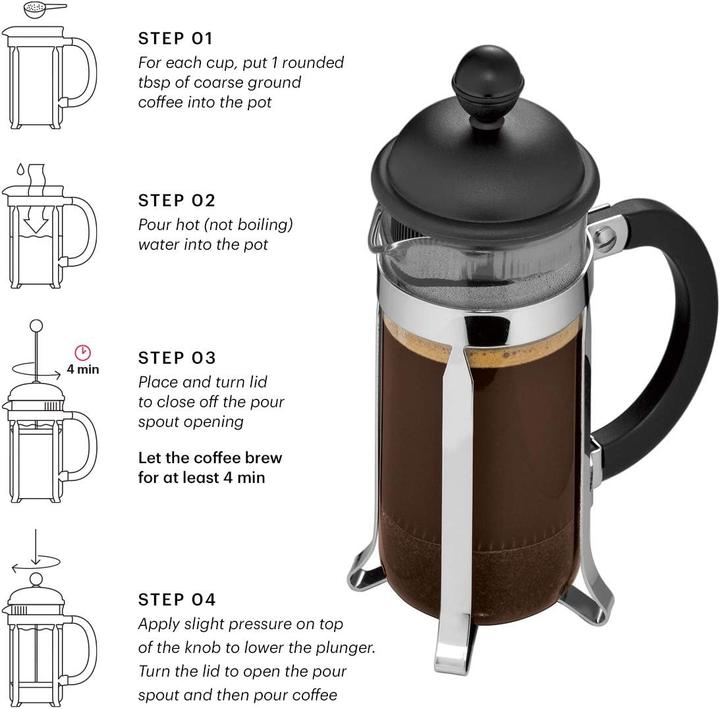 STEP 01
For each cup, put 1 rounded tbsp of coarse ground coffee into the pot

STEP 02
Pour hot (not boiling) water into the pot

4 min

STEP 03
Place and turn lid to close off the pour spout opening

Let the coffee brew for at least 4 min

STEP 04
Apply slight pressure on top of the knob to lower the plunger. Turn the lid to open the pour spout and then pour coffee