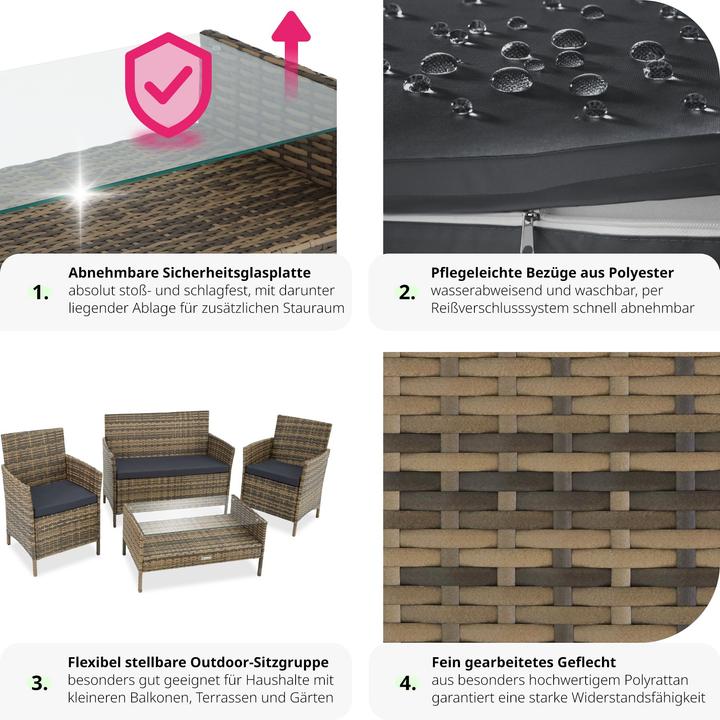 1. Abnehmbare Sicherheitsglasplatte
absolut stoß- und schlagfest, mit darunter liegender Ablage für zusätzlichen Stauraum

2. Pflegeleichte Bezüge aus Polyester
wasserabweisend und waschbar, per Reißverschlusssystem schnell abnehmbar

3. Flexibel stellbare Outdoor-Sitzgruppe
besonders gut geeignet für Haushalte mit kleineren Balkonen, Terrassen und Gärten

4. Fein gearbeitetes Geflecht
aus besonders hochwertigem Polyrattan garantiert eine starke Widerstandsfähigkeit