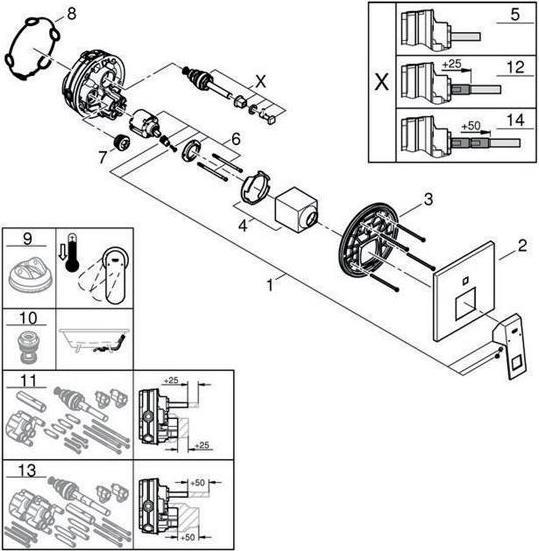 8
X
7
6
4
1
3
2

X
5
+25
12
+50
14

9
10
11
+25
+25
13
+50
+50