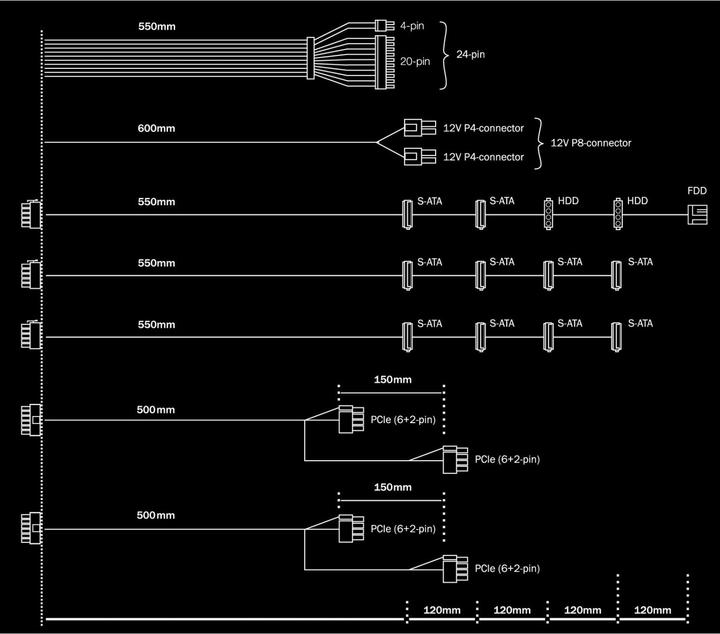 550mm
4-pin
20-pin
24-pin

600mm
12V P4-connector
12V P4-connector
12V P8-connector

550mm
S-ATA
S-ATA
HDD
HDD
FDD

550mm
S-ATA
S-ATA
S-ATA
S-ATA

550mm
S-ATA
S-ATA
S-ATA
S-ATA

150mm
500mm
PCIe (6+2-pin)
PCIe (6+2-pin)

150mm
500mm
PCIe (6+2-pin)
PCIe (6+2-pin)

120mm
120mm
120mm
120mm