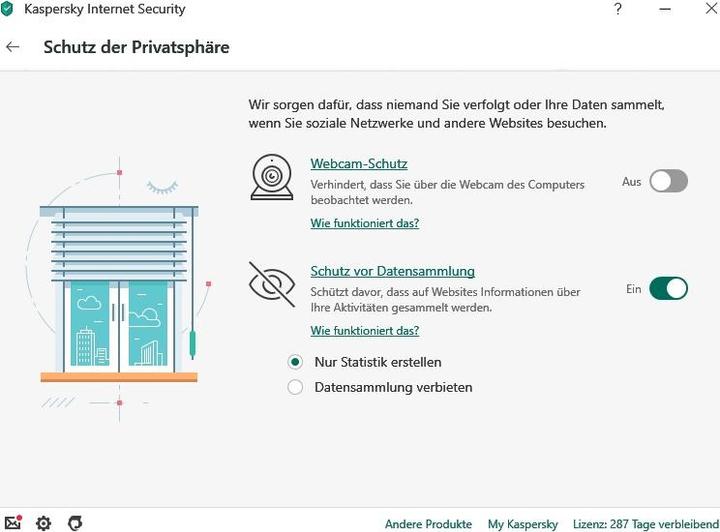 Kaspersky Internet Security

?

Schutz der Privatsphäre

Wir sorgen dafür, dass niemand Sie verfolgt oder Ihre Daten sammelt, wenn Sie soziale Netzwerke und andere Websites besuchen.

Webcam-Schutz

Verhindert, dass Sie über die Webcam des Computers beobachtet werden.

Wie funktioniert das?

Aus

Schutz vor Datensammlung

Schützt davor, dass auf Websites Informationen über Ihre Aktivitäten gesammelt werden.

Wie funktioniert das?

Ein

Nur Statistik erstellen

Datensammlung verbieten

Andere Produkte My Kaspersky Lizenz: 287 Tage verbleibend