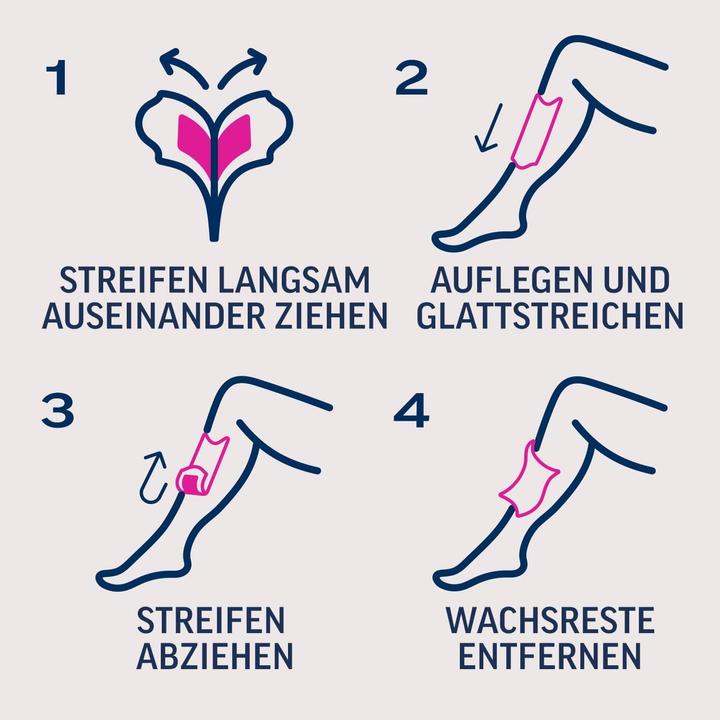 1

STREIFEN LANGSAM AUSEINANDER ZIEHEN

2

AUFLEGEN UND GLATTSTREICHEN

3

STREIFEN ABZIEHEN

4

WACHSRESTE ENTFERNEN