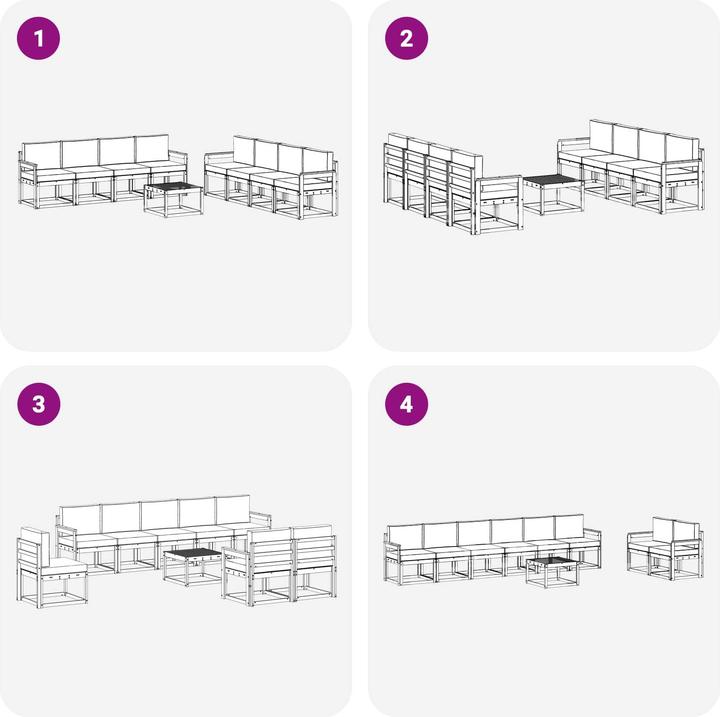 1

2

3

4