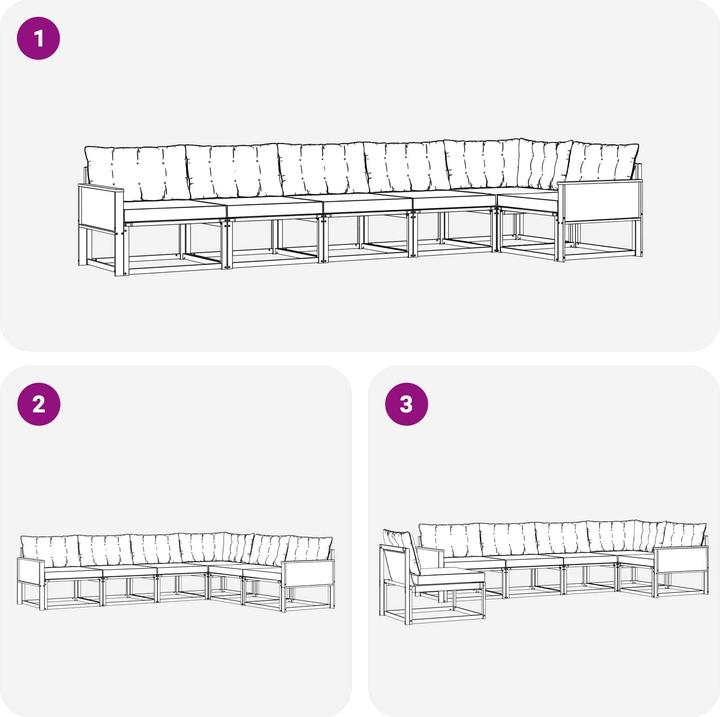 1

2

3