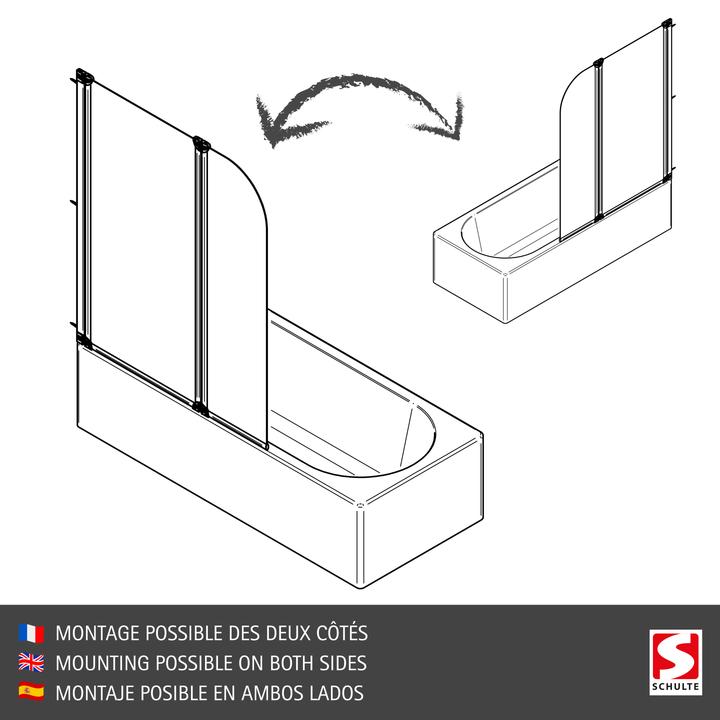 MONTAGE POSSIBLE DES DEUX CÔTÉS
MOUNTING POSSIBLE ON BOTH SIDES
MONTAJE POSIBLE EN AMBOS LADOS

SCHULTE