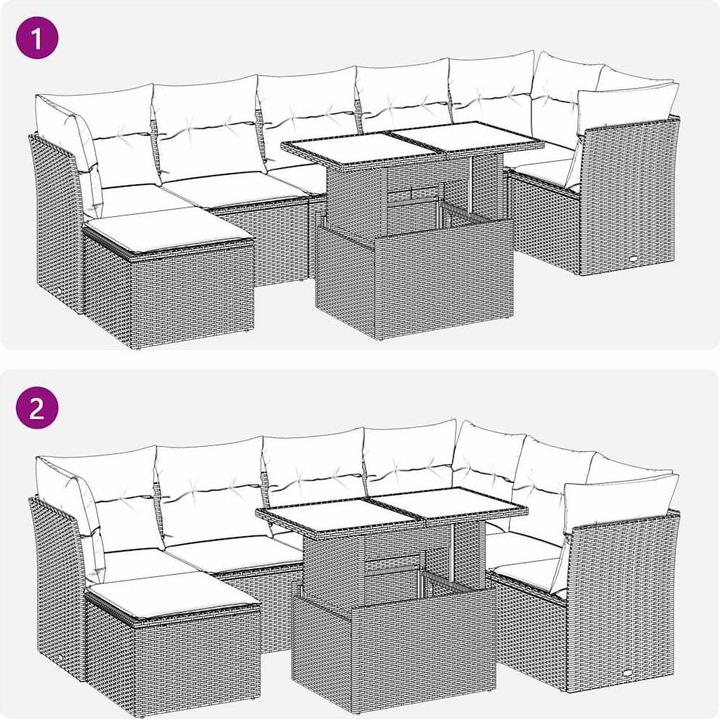 1

2