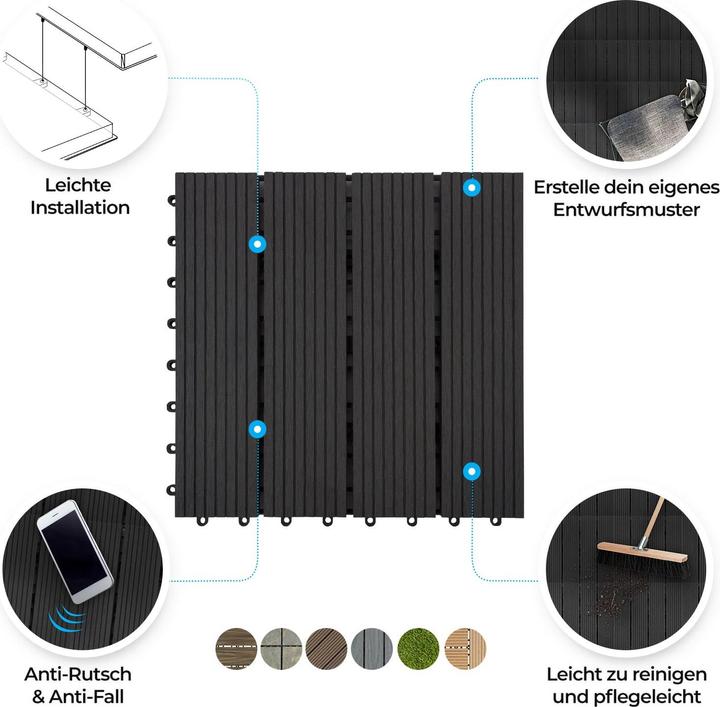 Leichte Installation

Erstelle dein eigenes Entwurfsmuster

Anti-Rutsch & Anti-Fall

Leicht zu reinigen und pflegeleicht