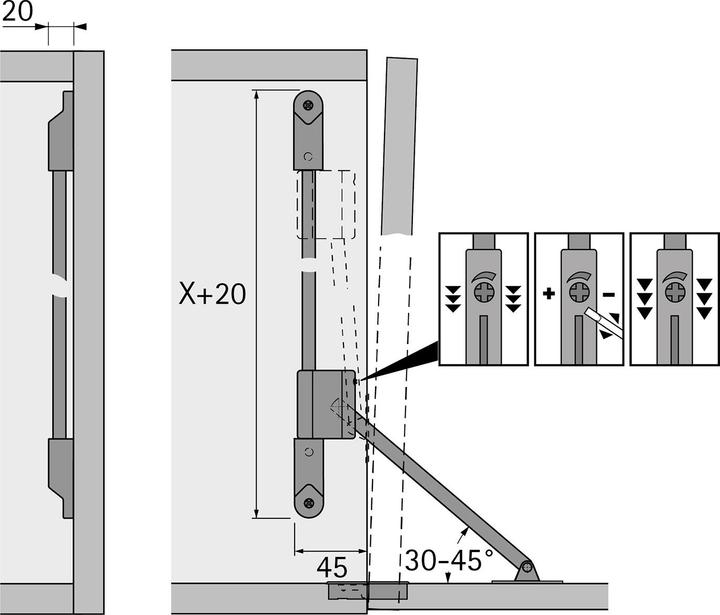 20

X+20

+ -

45

30-45°