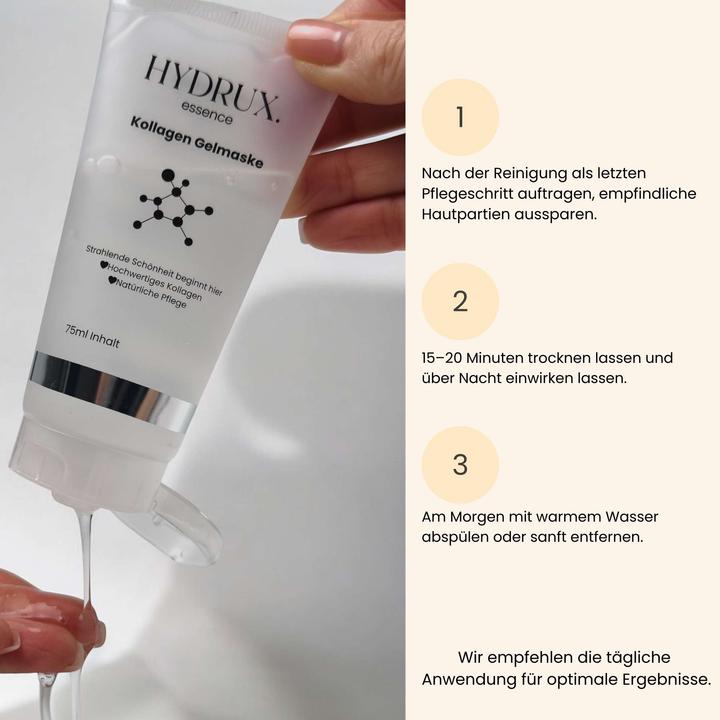 HYDRUX.
essence
Kollagen Gelmaske

Strahlende Schönheit beginnt hier
♥Hochwertiges Kollagen
♥Natürliche Pflege

75ml Inhalt

1

Nach der Reinigung als letzten Pflegeschritt auftragen, empfindliche Hautpartien aussparen.

2

15–20 Minuten trocknen lassen und über Nacht einwirken lassen.

3

Am Morgen mit warmem Wasser abspülen oder sanft entfernen.

Wir empfehlen die tägliche Anwendung für optimale Ergebnisse.