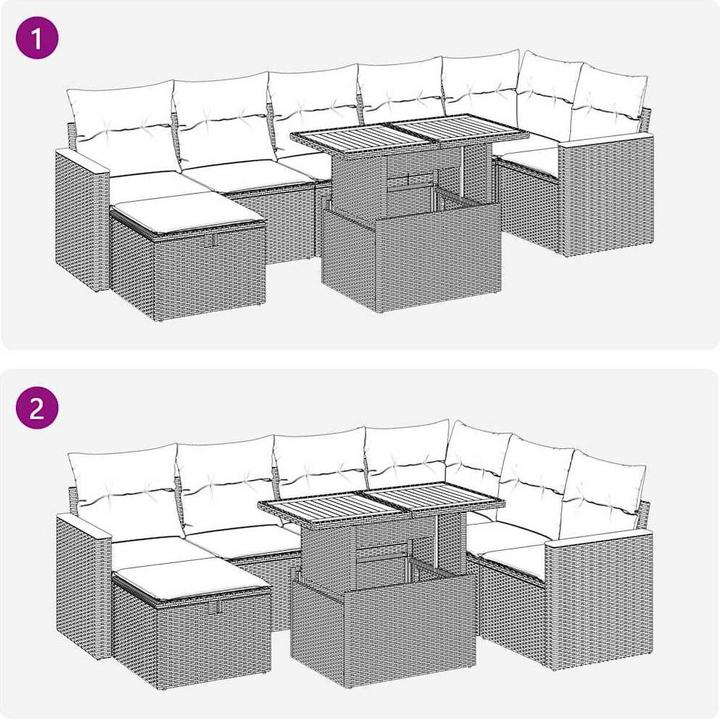 1

2