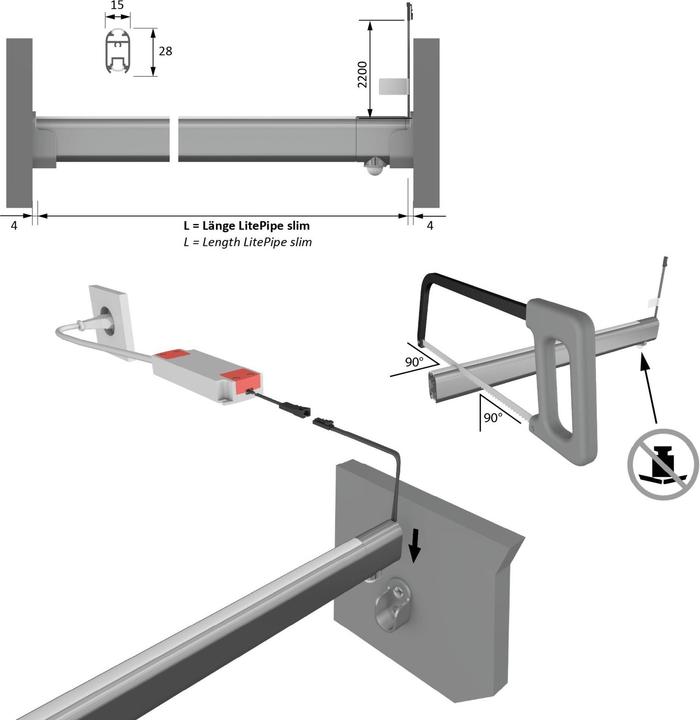 15
28
2200
4
L = Länge LitePipe slim
L = Length LitePipe slim
4
90°
90°