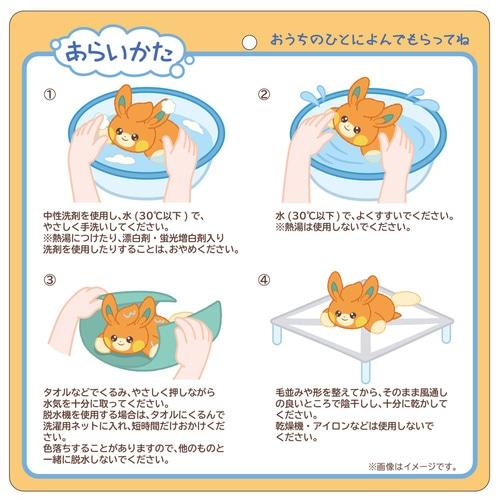 あらいかた

おうちのひとによんでもらってね

①

中性洗剤を使用し、水（30℃以下）で、やさしく手洗いしてください。
※熱湯につけたり、漂白剤・蛍光増白剤入り洗剤を使用したりすることは、おやめください。

②

水（30℃以下）で、よくすすいでください。
※熱湯は使用しないでください。

③

タオルなどでくるみ、やさしく押しながら水気を十分に取ってください。
脱水機を使用する場合は、タオルにくるんで洗濯用ネットに入れ、短時間だけおかけください。
色落ちすることがありますので、他のものと一緒に脱水しないでください。

④

毛並みや形を整えてから、そのまま風通しの良いところで陰干しし、十分に乾かしてください。
乾燥機・アイロンなどは使用しないでください。

※画像はイメージです。