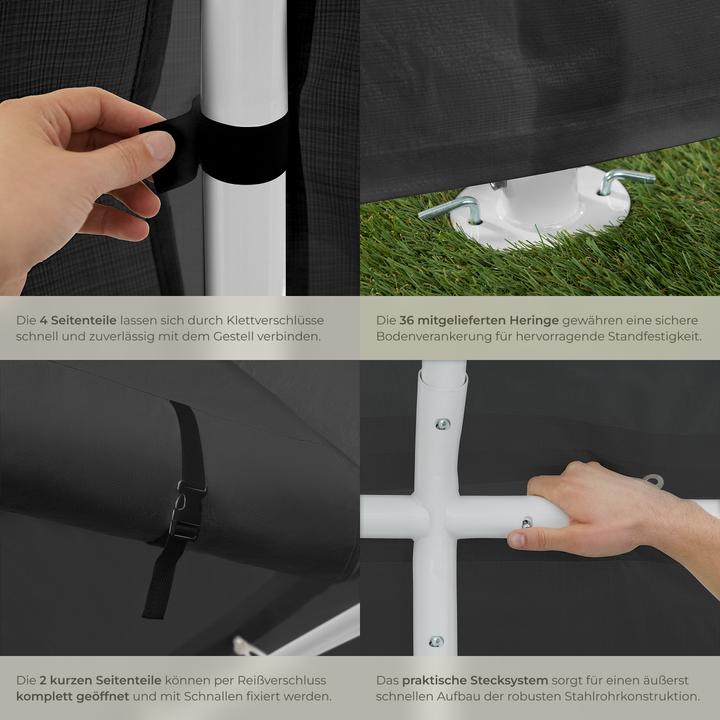 Die 4 Seitenteile lassen sich durch Klettverschlüsse schnell und zuverlässig mit dem Gestell verbinden.

Die 36 mitgelieferten Heringe gewähren eine sichere Bodenverankerung für hervorragende Standfestigkeit.

Die 2 kurzen Seitenteile können per Reißverschluss komplett geöffnet und mit Schnallen fixiert werden.

Das praktische Stecksystem sorgt für einen äußerst schnellen Aufbau der robusten Stahlrohrkonstruktion.