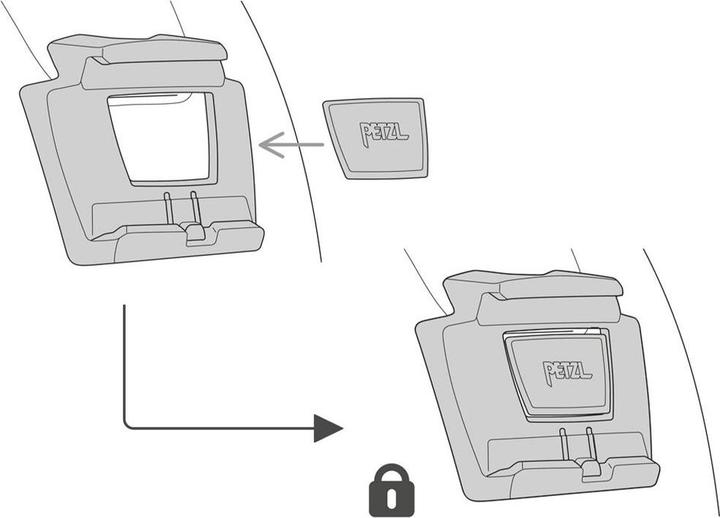 PETZL

PETZL