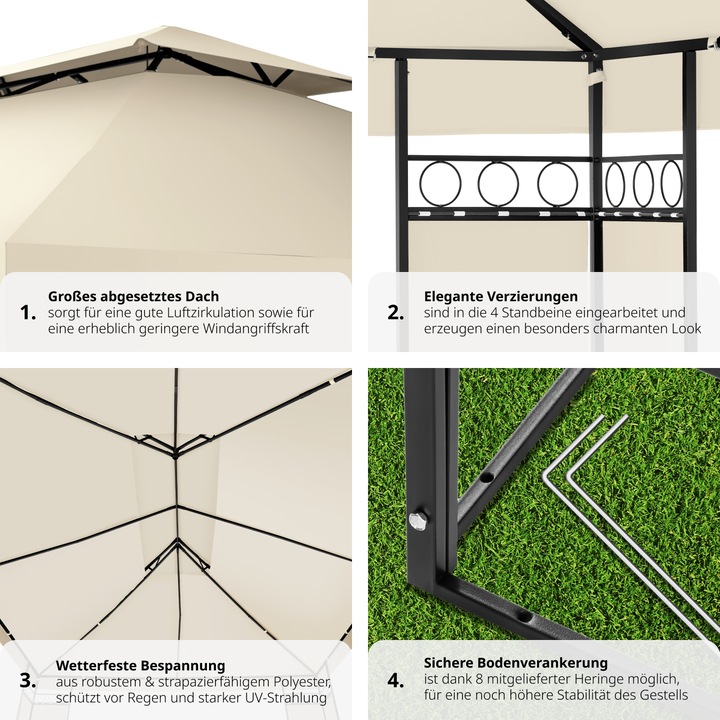 1. Großes abgesetztes Dach
sorgt für eine gute Luftzirkulation sowie für eine erheblich geringere Windangriffskraft

2. Elegante Verzierungen
sind in die 4 Standbeine eingearbeitet und erzeugen einen besonders charmanten Look

3. Wetterfeste Bespannung
aus robustem & strapazierfähigem Polyester, schützt vor Regen und starker UV-Strahlung

4. Sichere Bodenverankerung
ist dank 8 mitgelieferter Heringe möglich, für eine noch höhere Stabilität des Gestells