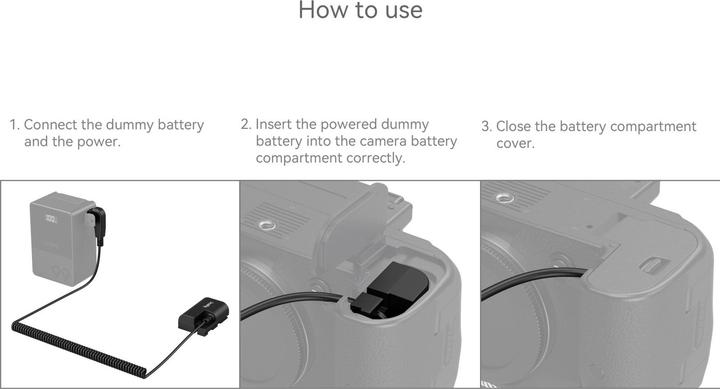 How to use

1. Connect the dummy battery and the power.

2. Insert the powered dummy battery into the camera battery compartment correctly.

3. Close the battery compartment cover.