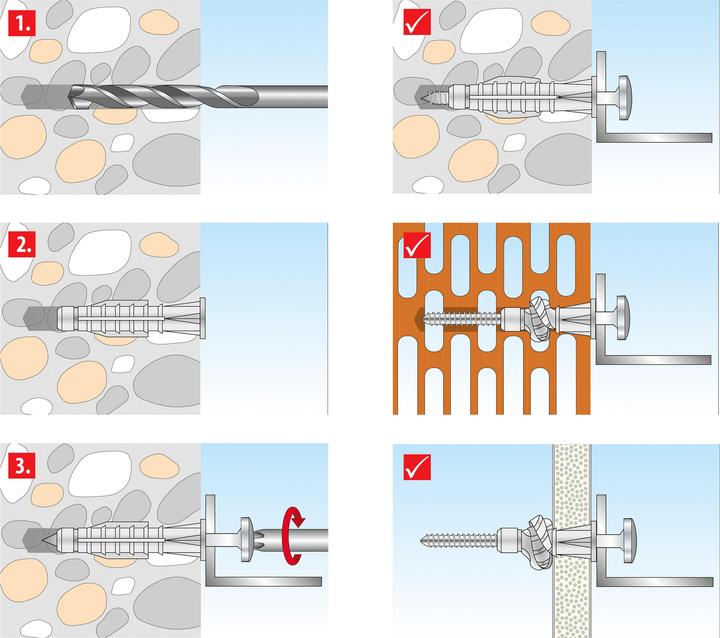 1.

2.

3.