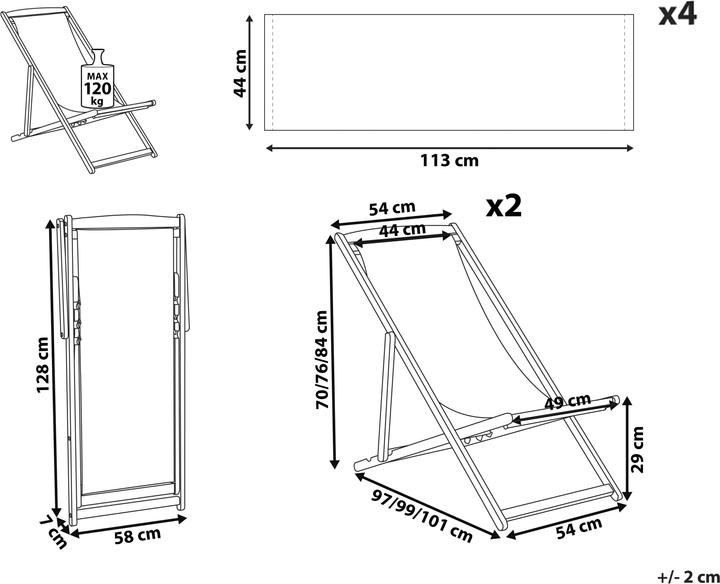 MAX 120 kg

44 cm

113 cm

x4

128 cm

7 cm

58 cm

x2

54 cm

44 cm

70/76/84 cm

49 cm

29 cm

97/99/101 cm

54 cm

+/- 2 cm