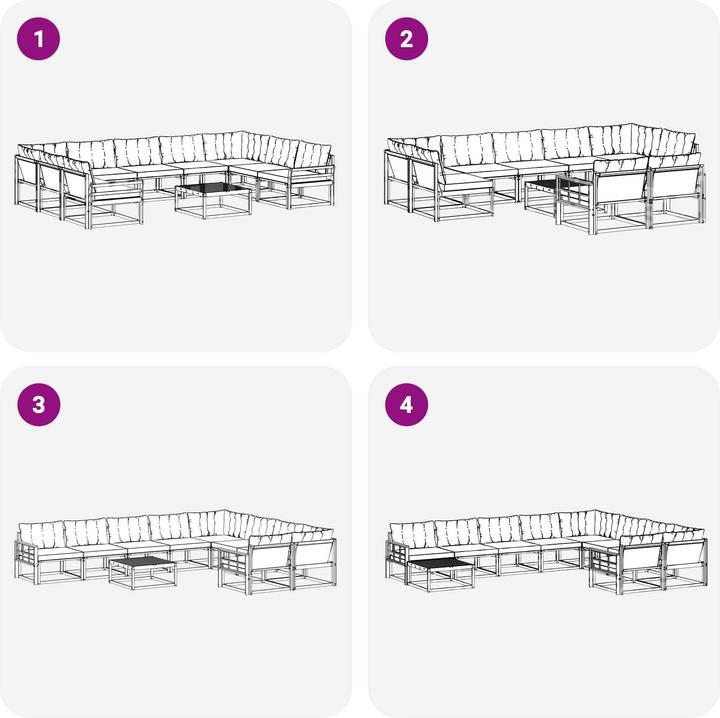 1

2

3

4